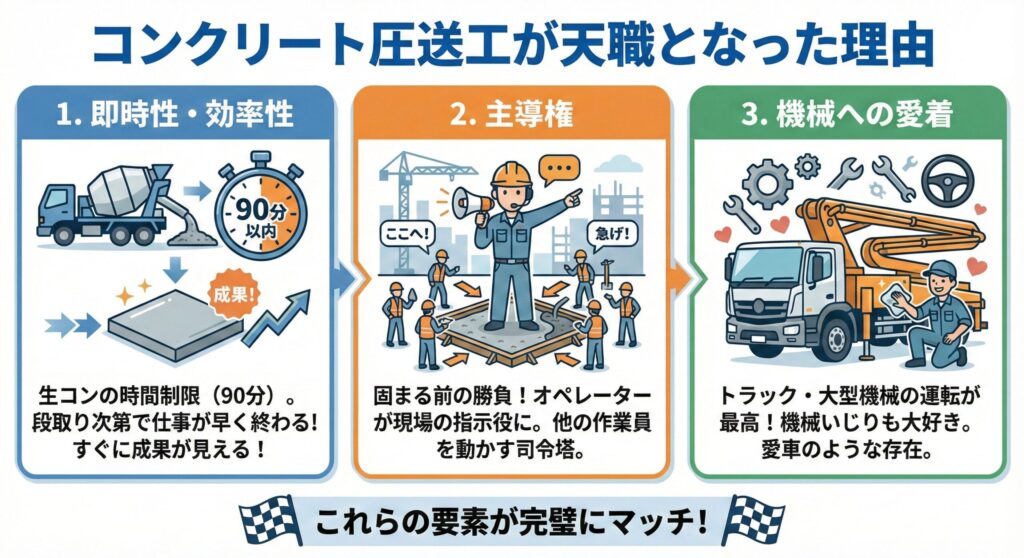 コンクリート圧送工が天職となった理由

1. 即時性・効率性

90分以内

成果!

生コンの時間制限（90分）。段取り次第で仕事が早く終わる!すぐに成果が見える！

2. 主導権

ここへ!

急げ!

固まる前の勝負！オペレーターが現場の指示役に。他の作業員を動かす司令塔。

3. 機械への愛着

トラック・大型機械の運転が最高！機械いじりも大好き。愛車のような存在。

これらの要素が完璧にマッチ!